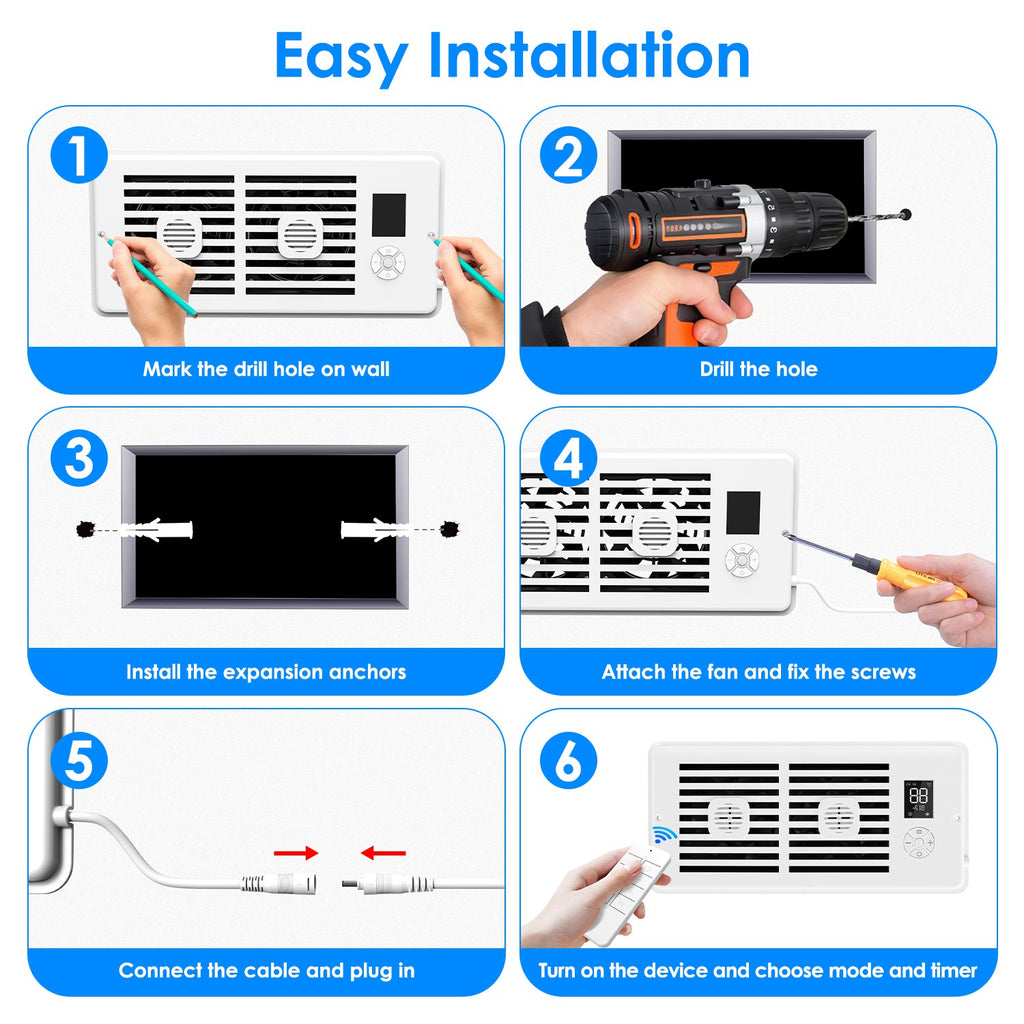 Easy Installation

1

Mark the drill hole on wall

2

Drill the hole

3

Install the expansion anchors

4

Attach the fan and fix the screws

5

Connect the cable and plug in

6

88

Turn on the device and choose mode and timer